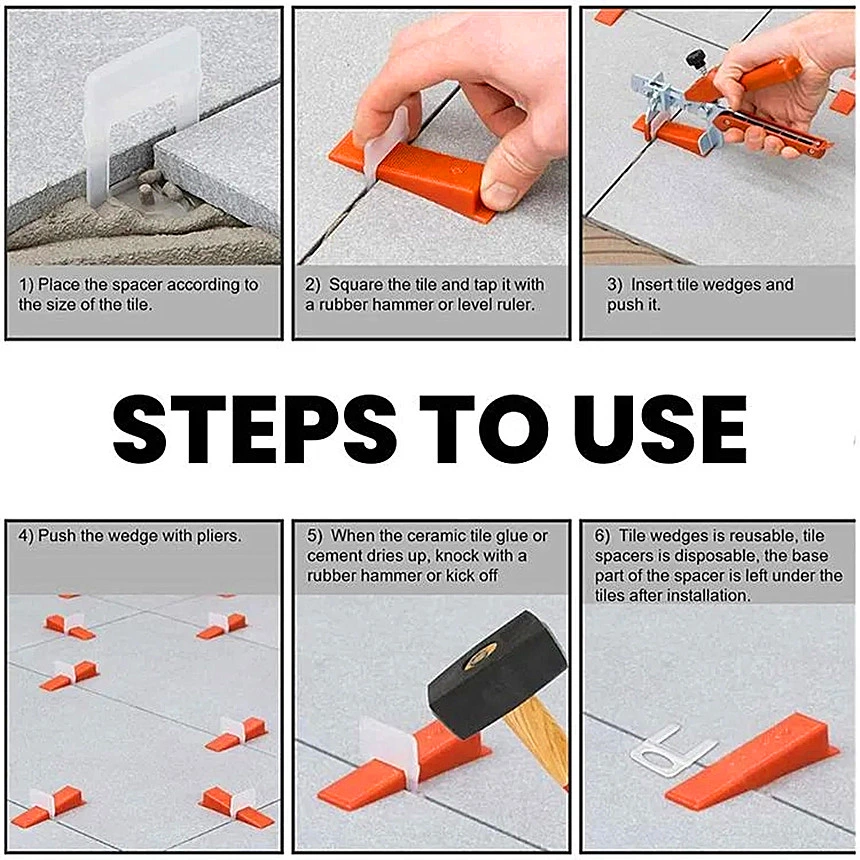 1) Place the spacer according to the size of the tile.

2) Square the tile and tap it with a rubber hammer or level ruler.

3) Insert tile wedges and push it.

STEPS TO USE

4) Push the wedge with pliers.

5) When the ceramic tile glue or cement dries up, knock with a rubber hammer or kick off

6) Tile wedges is reusable, tile spacers is disposable, the base part of the spacer is left under the tiles after installation.